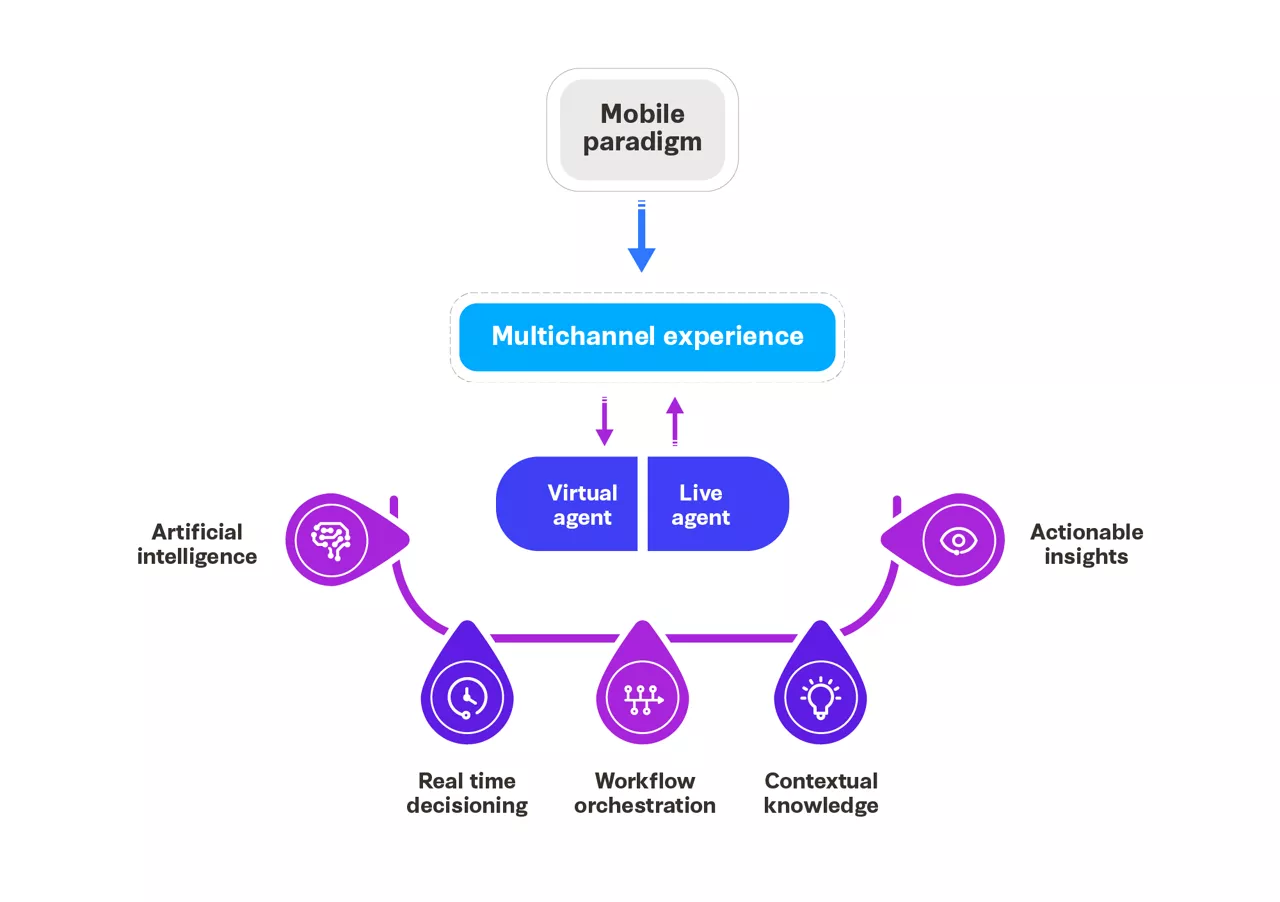 Mobile paradigm

Multichannel experience

Virtual agent

Live agent

Artificial intelligence

Actionable insights

Real time decisioning

Workflow orchestration

Contextual knowledge